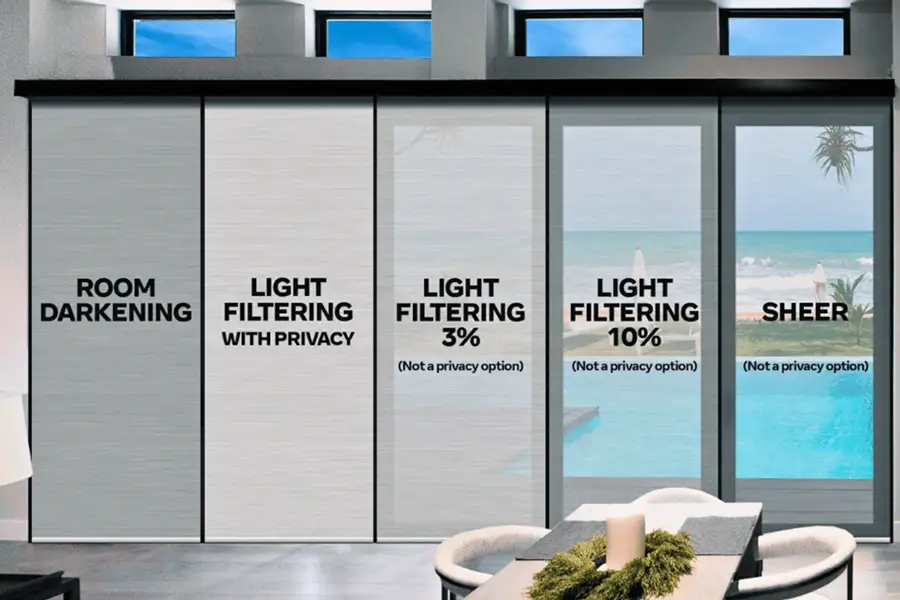 ROOM DARKENING

LIGHT FILTERING WITH PRIVACY

LIGHT FILTERING 3%
(Not a privacy option)

LIGHT FILTERING 10%
(Not a privacy option)

SHEER
(Not a privacy option)